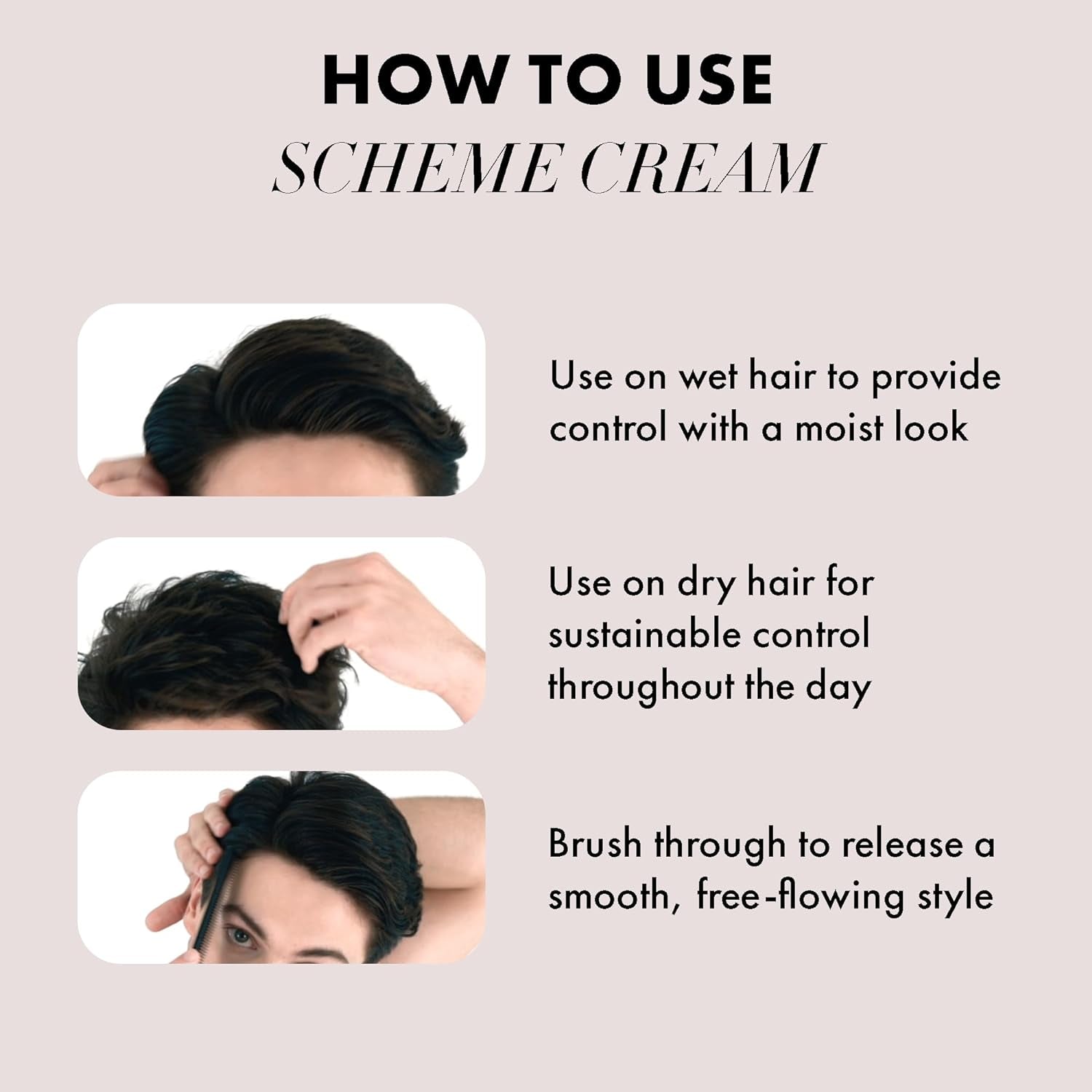 HOW TO USE
SCHEME CREAM

Use on wet hair to provide control with a moist look

Use on dry hair for sustainable control throughout the day

Brush through to release a smooth, free-flowing style