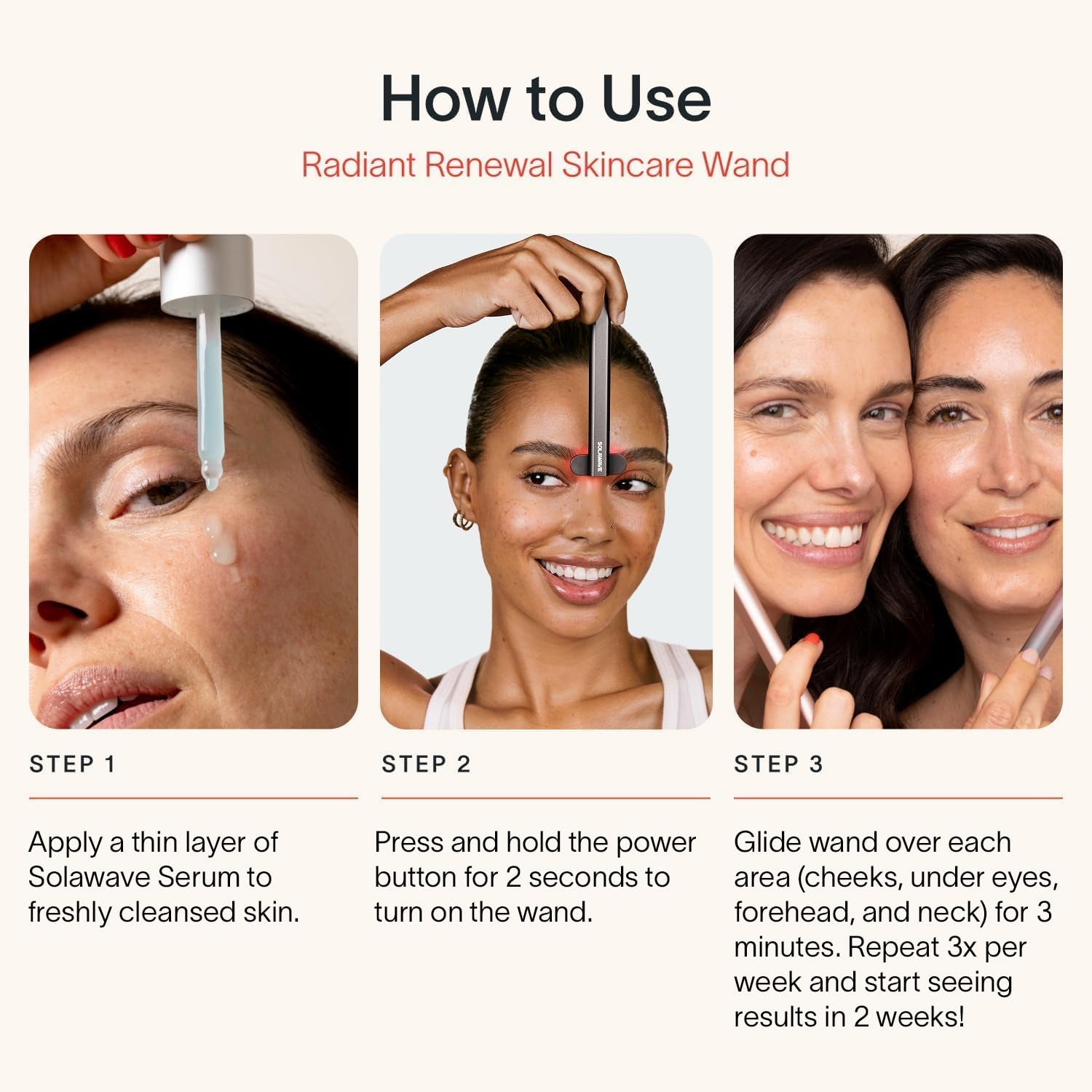 How to Use

Radiant Renewal Skincare Wand

SOLAWAVE

STEP 1

Apply a thin layer of Solawave Serum to freshly cleansed skin.

STEP 2

Press and hold the power button for 2 seconds to turn on the wand.

STEP 3

Glide wand over each area (cheeks, under eyes, forehead, and neck) for 3 minutes. Repeat 3x per week and start seeing results in 2 weeks!