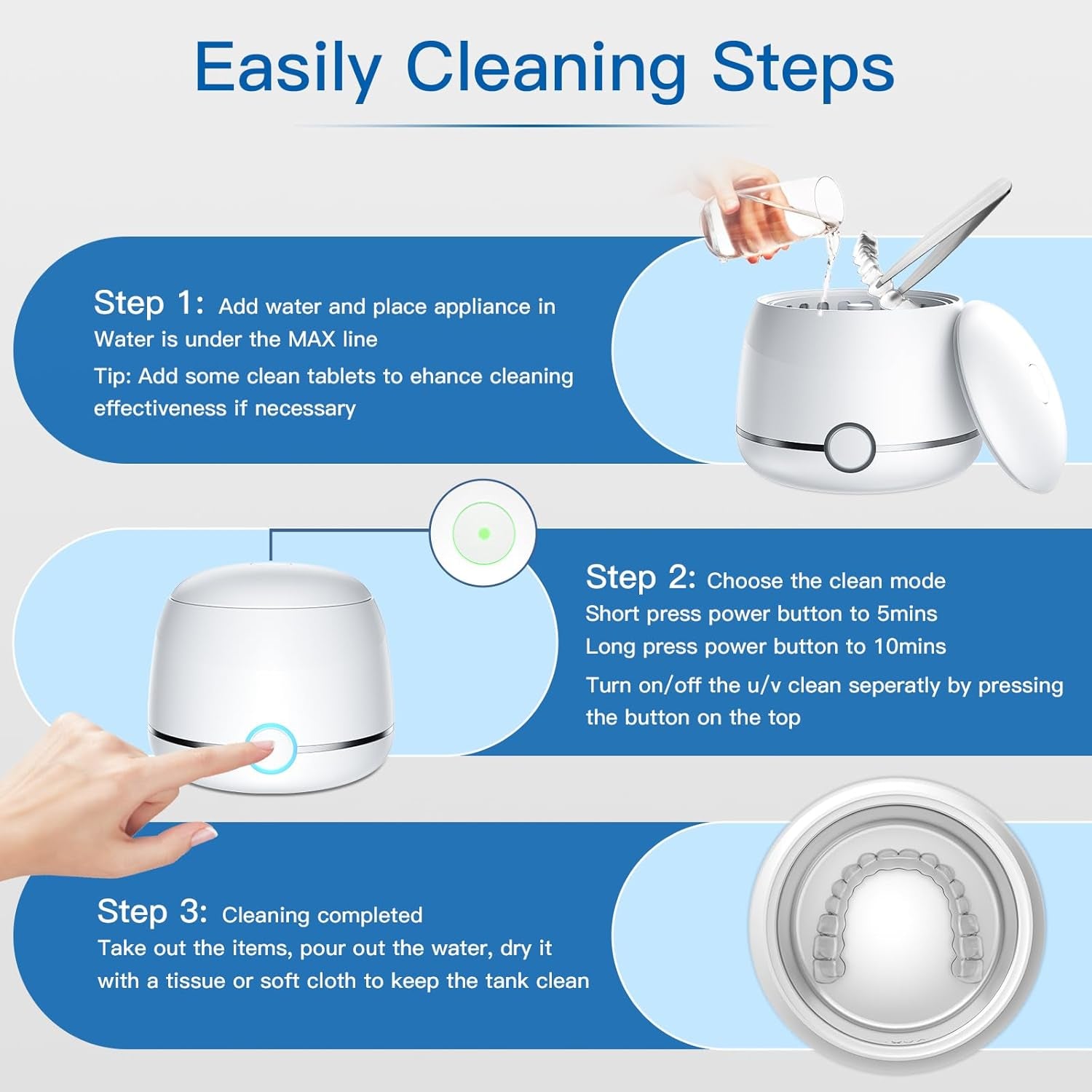 Easily Cleaning Steps

Step 1: Add water and place appliance in Water is under the MAX line

Tip: Add some clean tablets to ehance cleaning effectiveness if necessary

Step 2: Choose the clean mode

Short press power button to 5mins

Long press power button to 10mins

Turn on/off the u/v clean seperatly by pressing the button on the top

Step 3: Cleaning completed

Take out the items, pour out the water, dry it with a tissue or soft cloth to keep the tank clean