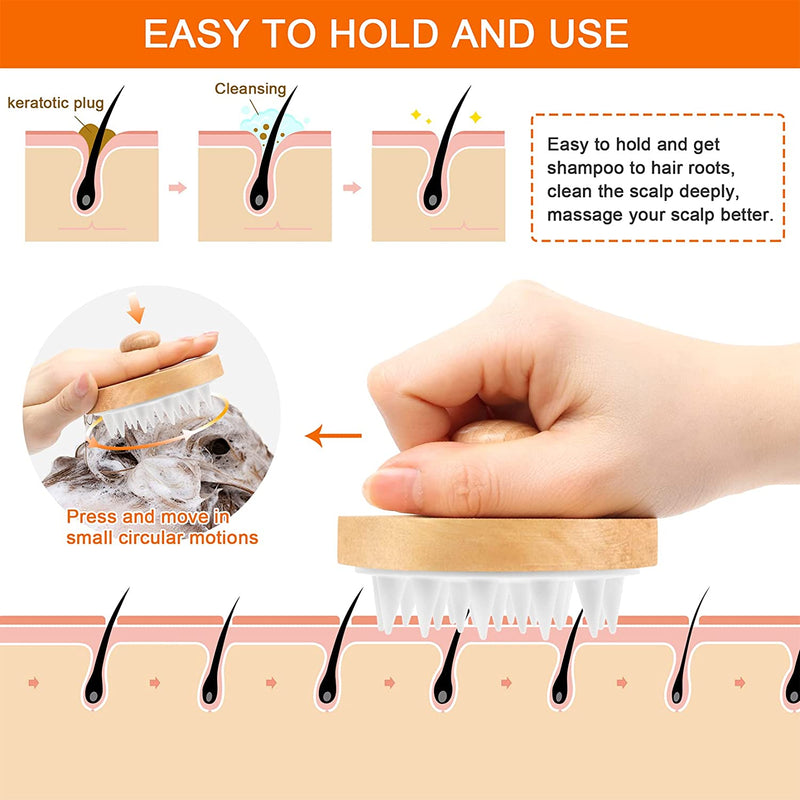 EASY TO HOLD AND USE

keratotic plug

Cleansing

Easy to hold and get shampoo to hair roots, clean the scalp deeply, massage your scalp better.

Press and move in small circular motions